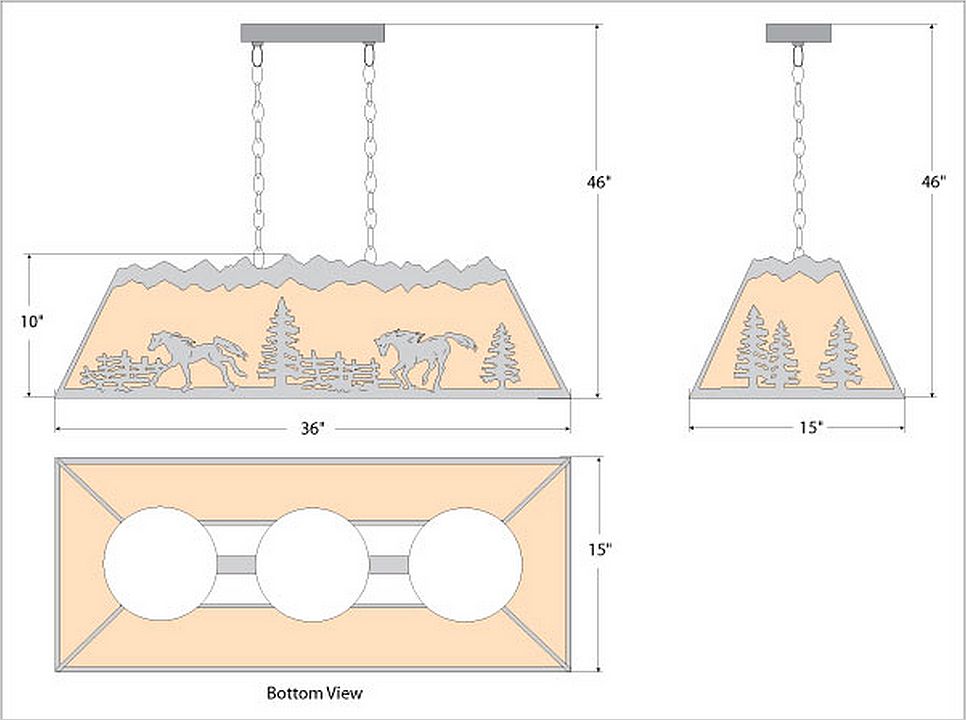 46"

46"

10"

36"

15"

15"

Bottom View