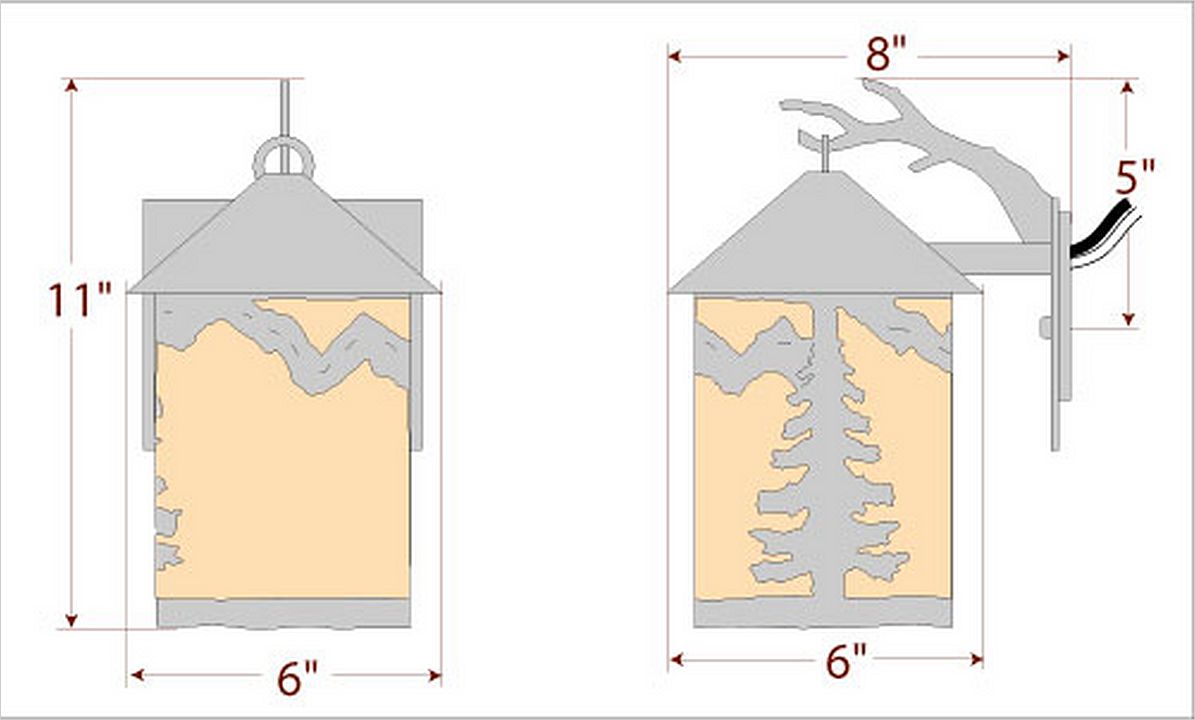 11"

6"

8"

5"

6"