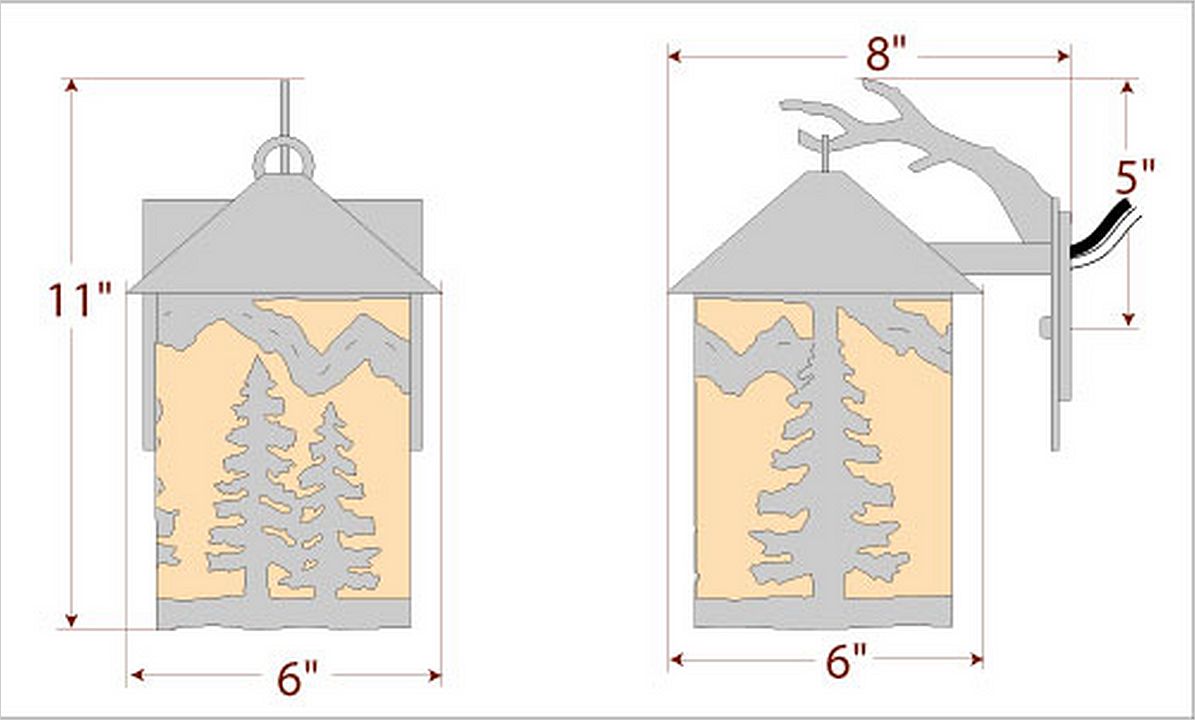 11"

6"

8"

5"

6"