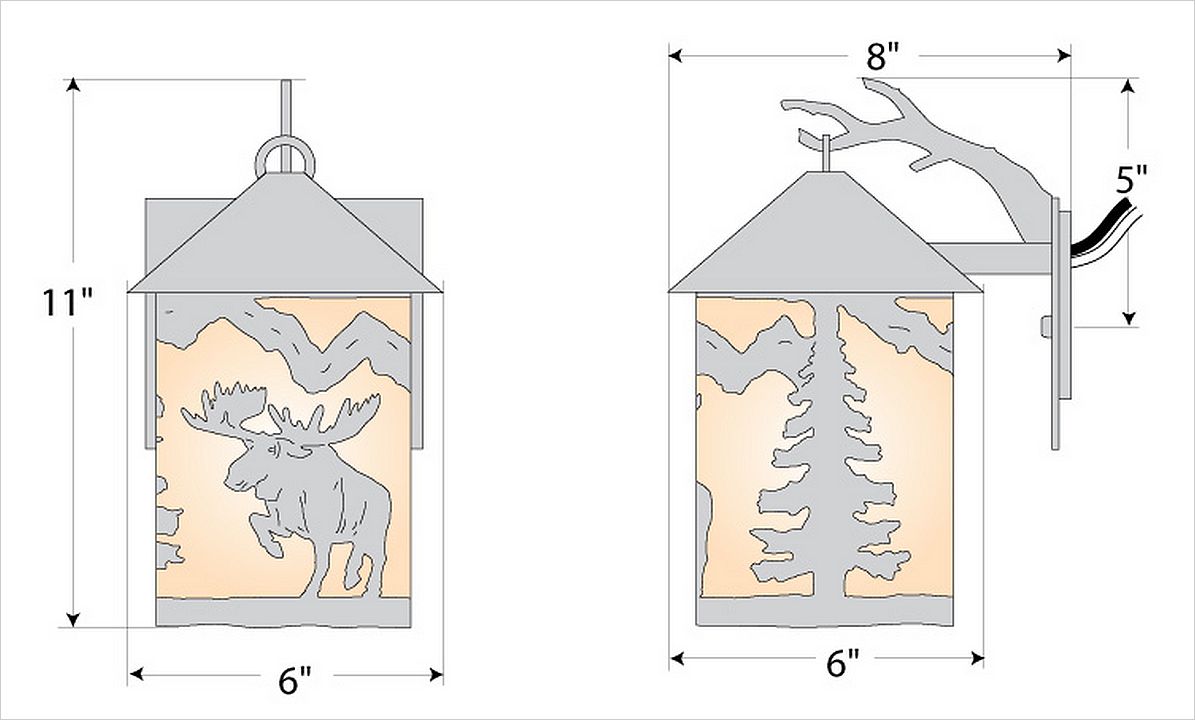 11"

6"

8"

5"

6"