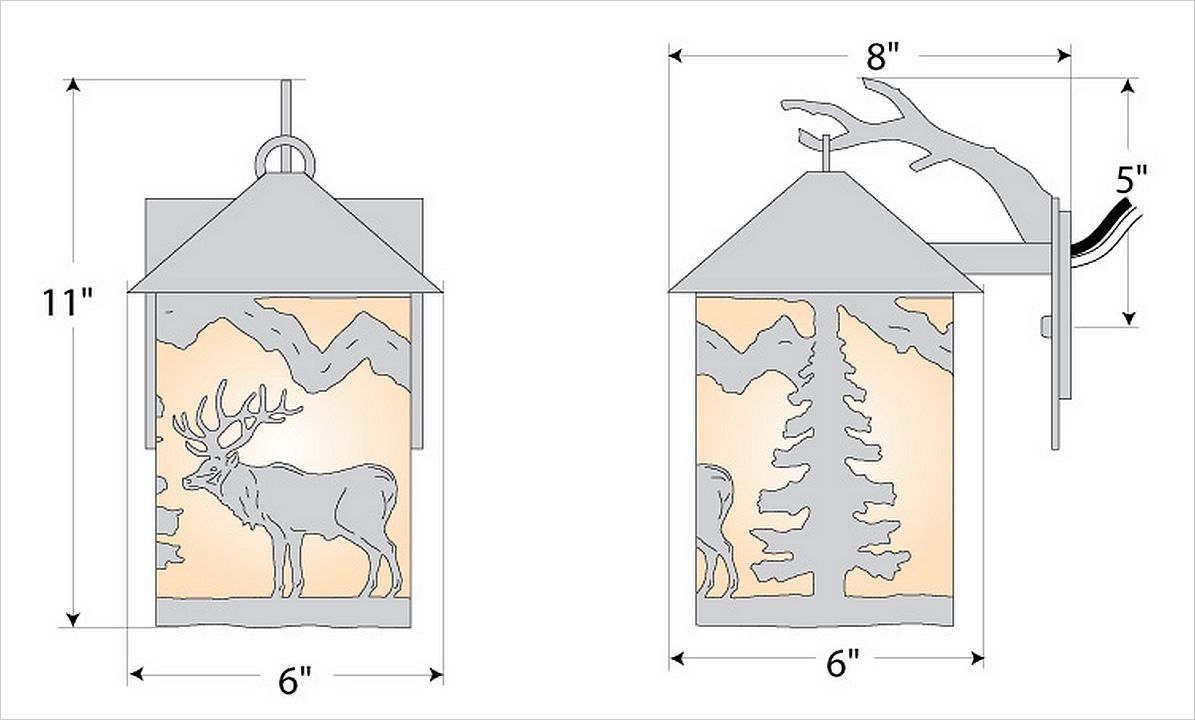 11"

6"

8"

5"

6"