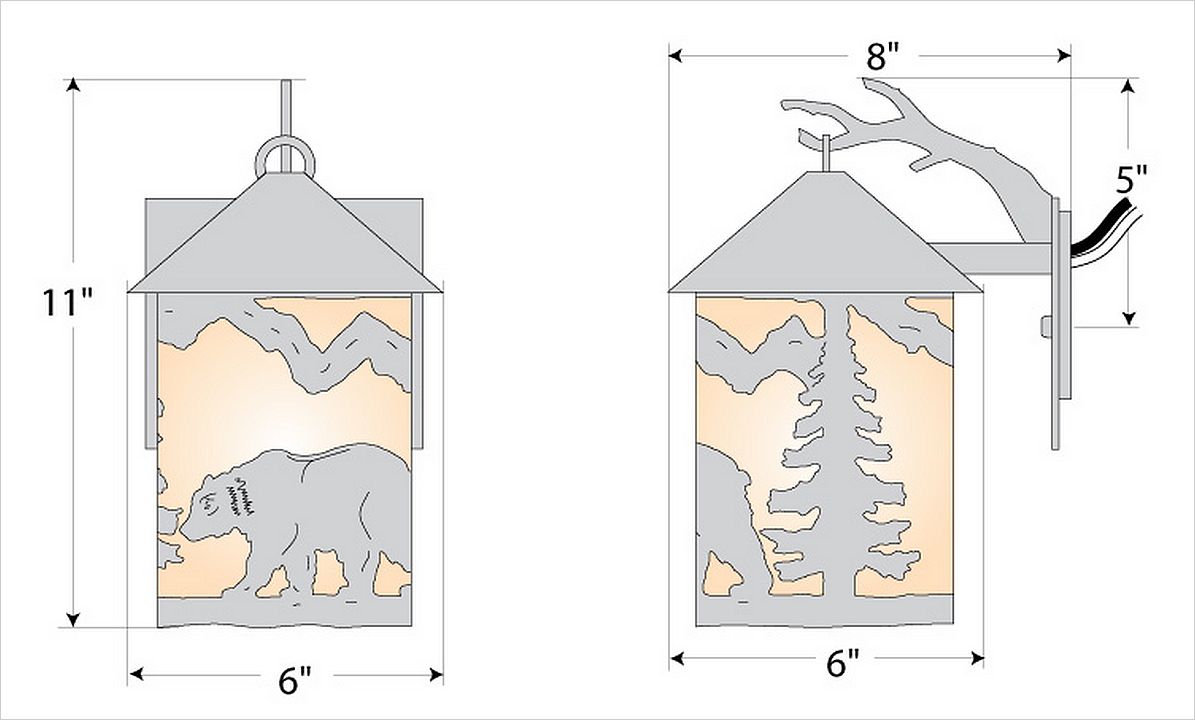 11"

6"

8"

5"

6"