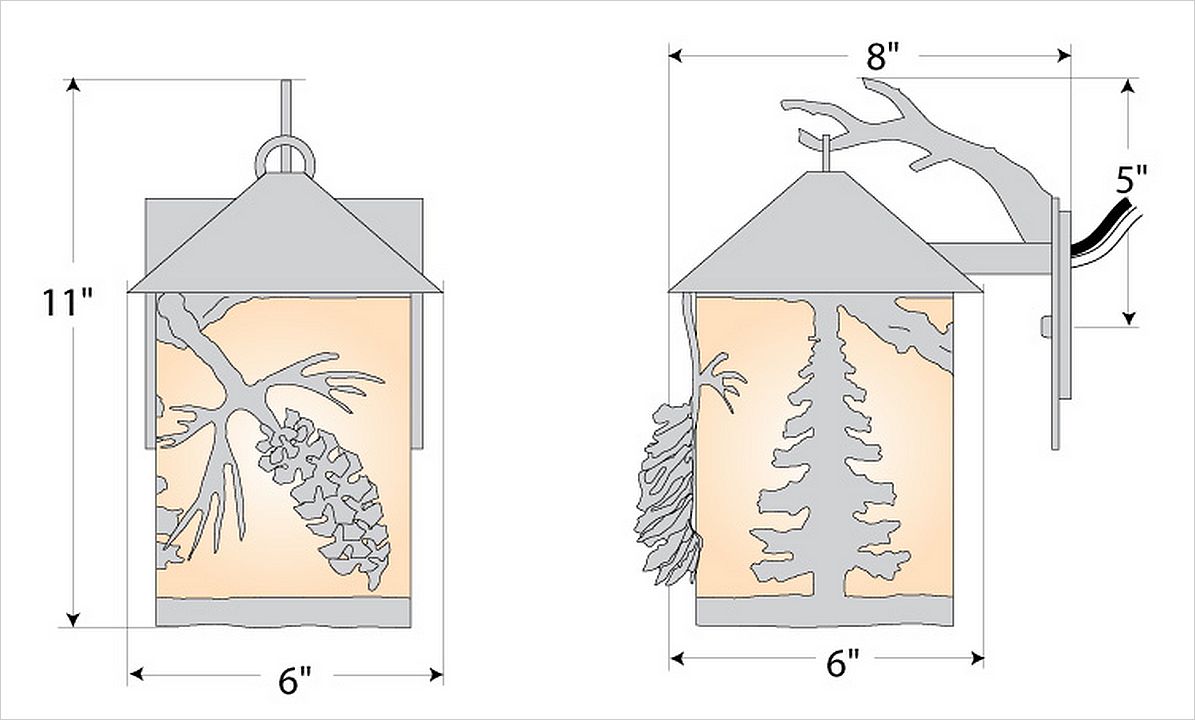 11"

6"

8"

5"

6"