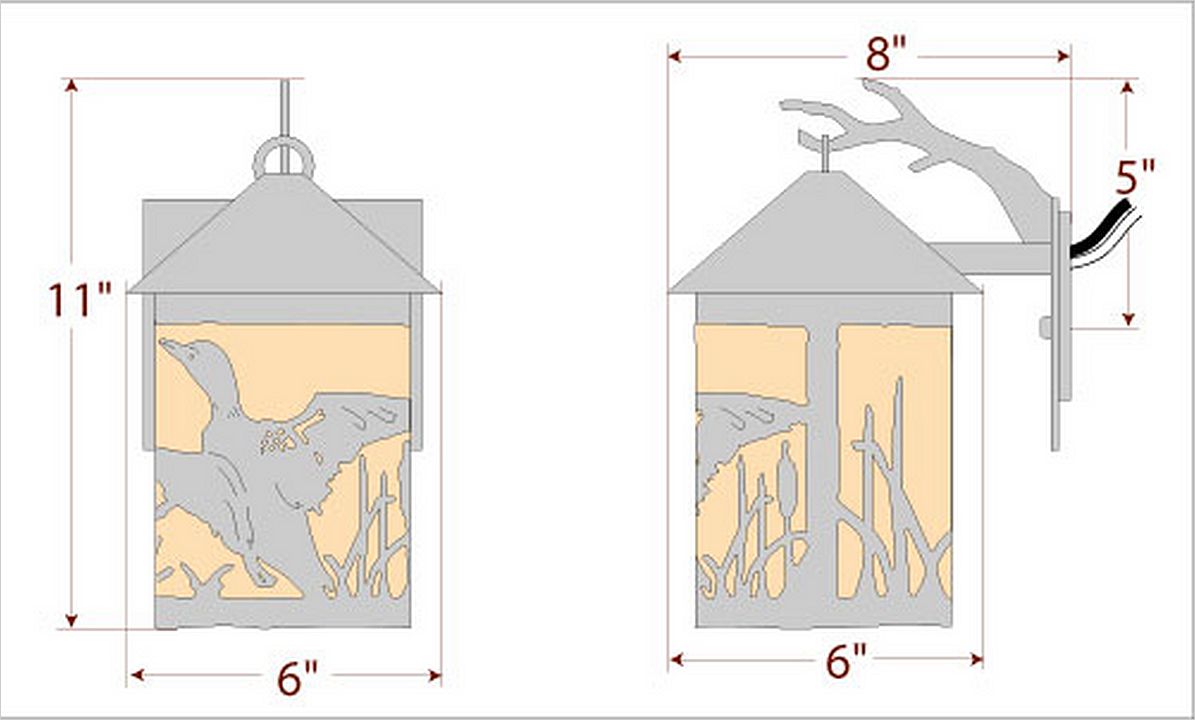 11"

6"

8"

5"

6"