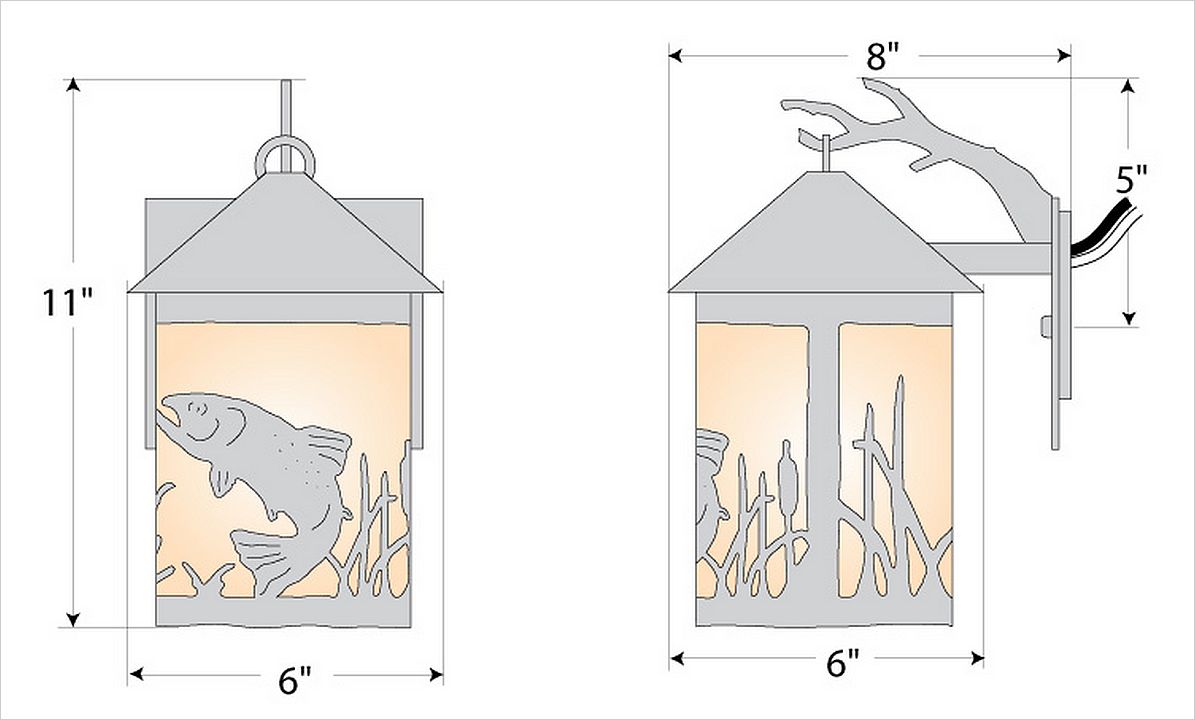 11"

6"

8"

5"

6"